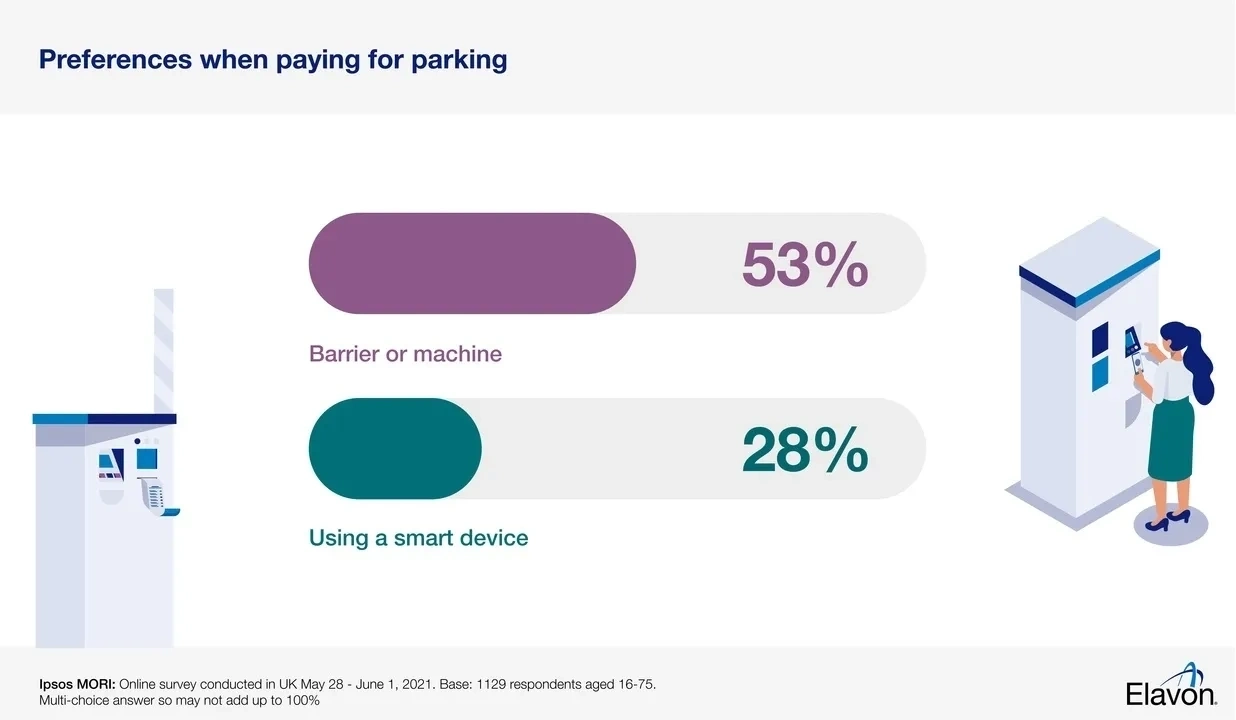 Preferences when paying for parking

53%

Barrier or machine

28%

Using a smart device

Ipsos MORI: Online survey conducted in UK May 28 - June 1, 2021. Base: 1129 respondents aged 16-75.
Multi-choice answer so may not add up to 100%

Elavon